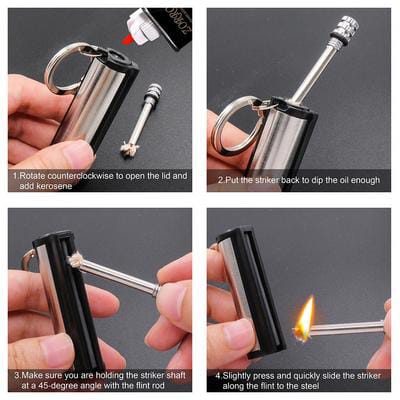 1.Rotate counterclockwise to open the lid and add kerosene

2.Put the striker back to dip the oil enough

3.Make sure you are holding the striker shaft at a 45-degree angle with the flint rod

4.Slightly press and quickly slide the striker along the flint to the steel